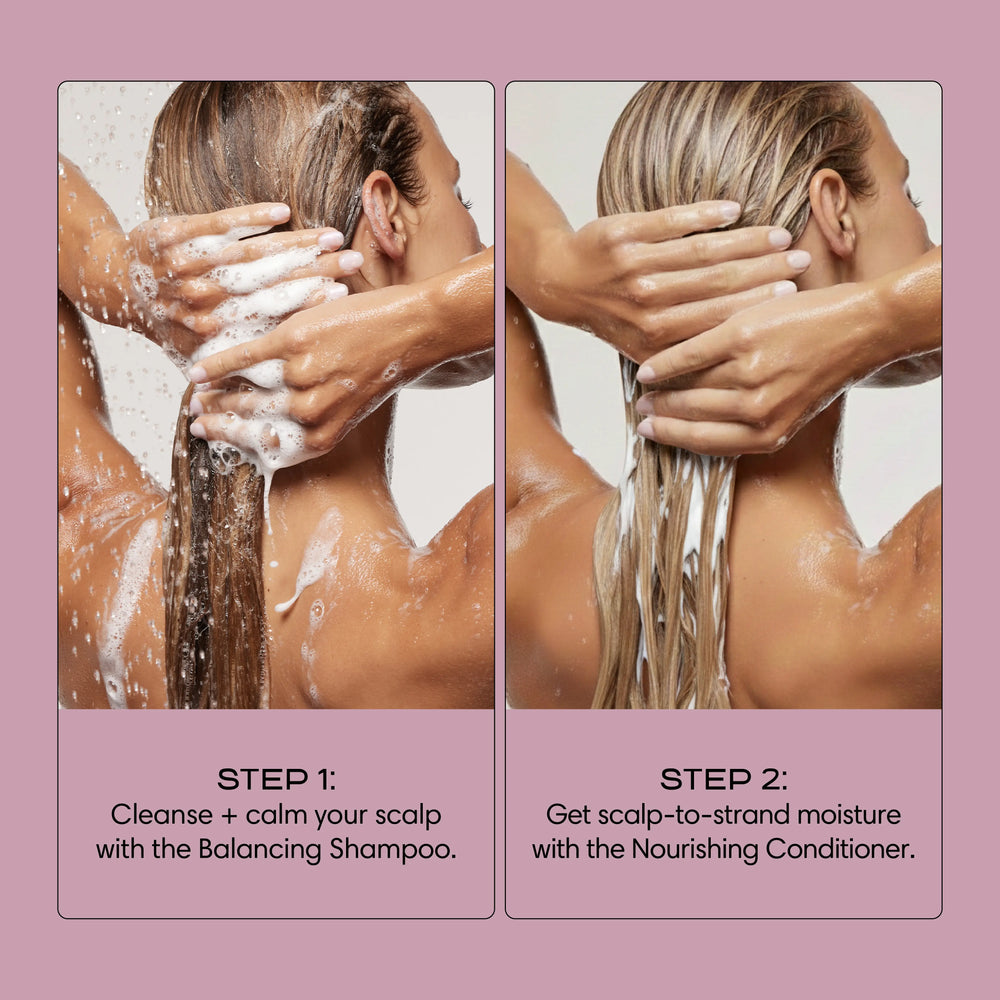 STEP 1:
Cleanse + calm your scalp with the Balancing Shampoo.

STEP 2:
Get scalp-to-strand moisture with the Nourishing Conditioner.